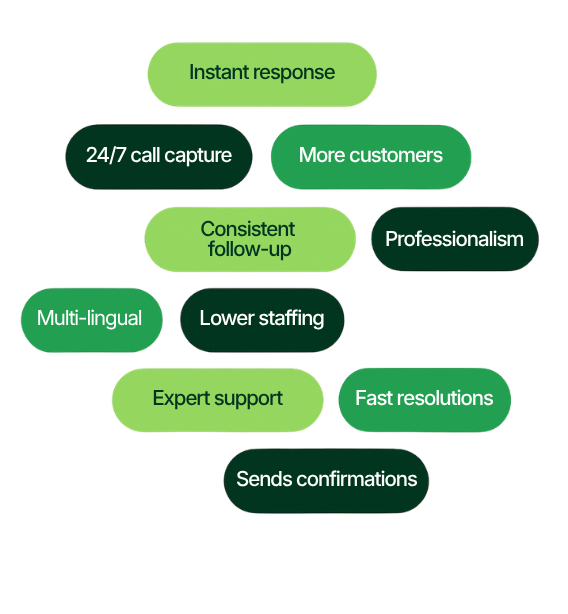 Instant response

24/7 call capture

More customers

Consistent follow-up

Professionalism

Multi-lingual

Lower staffing

Expert support

Fast resolutions

Sends confirmations