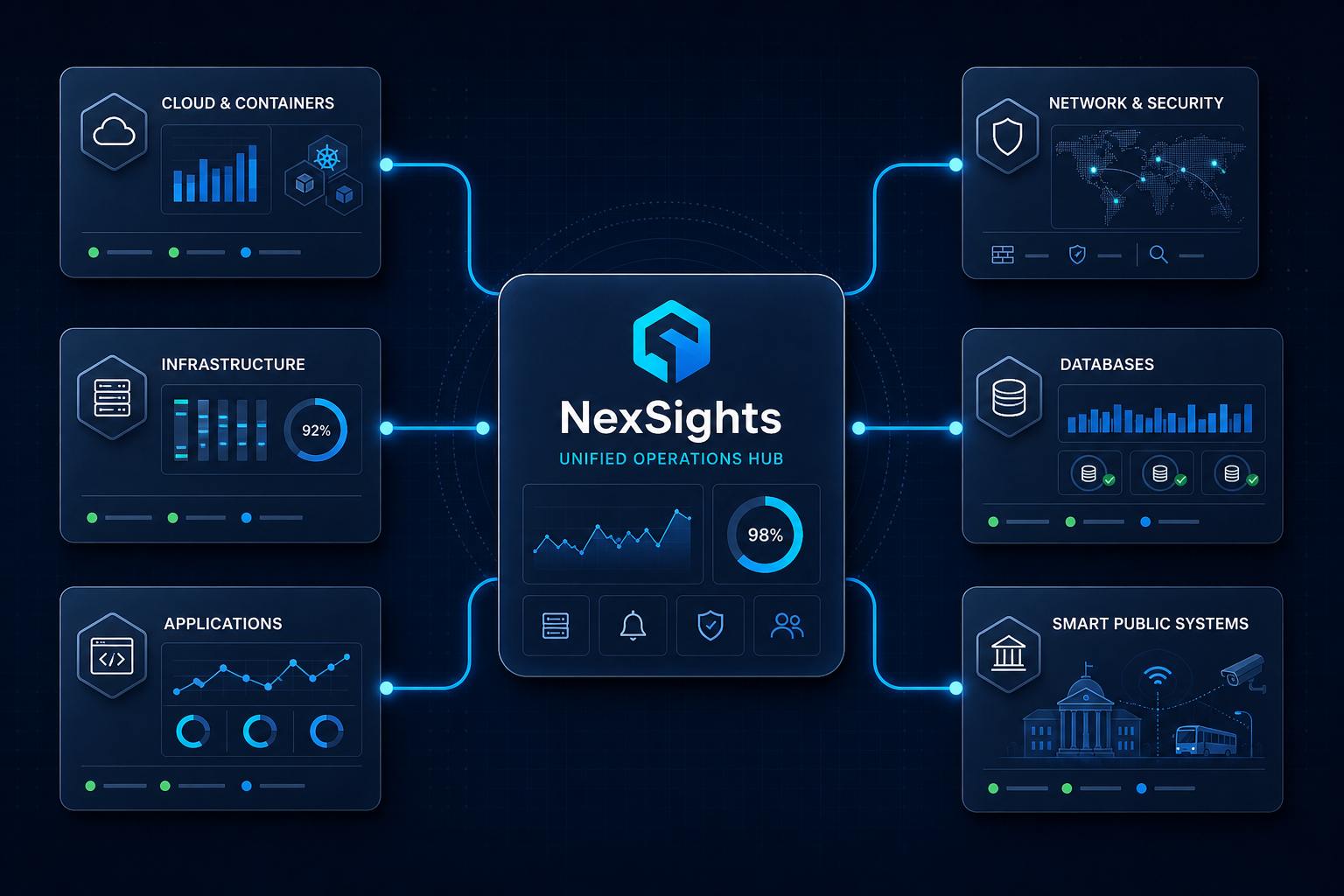 CLOUD & CONTAINERS

INFRASTRUCTURE

92%

APPLICATIONS

NexSights

UNIFIED OPERATIONS HUB

98%

NETWORK & SECURITY

DATABASES

SMART PUBLIC SYSTEMS